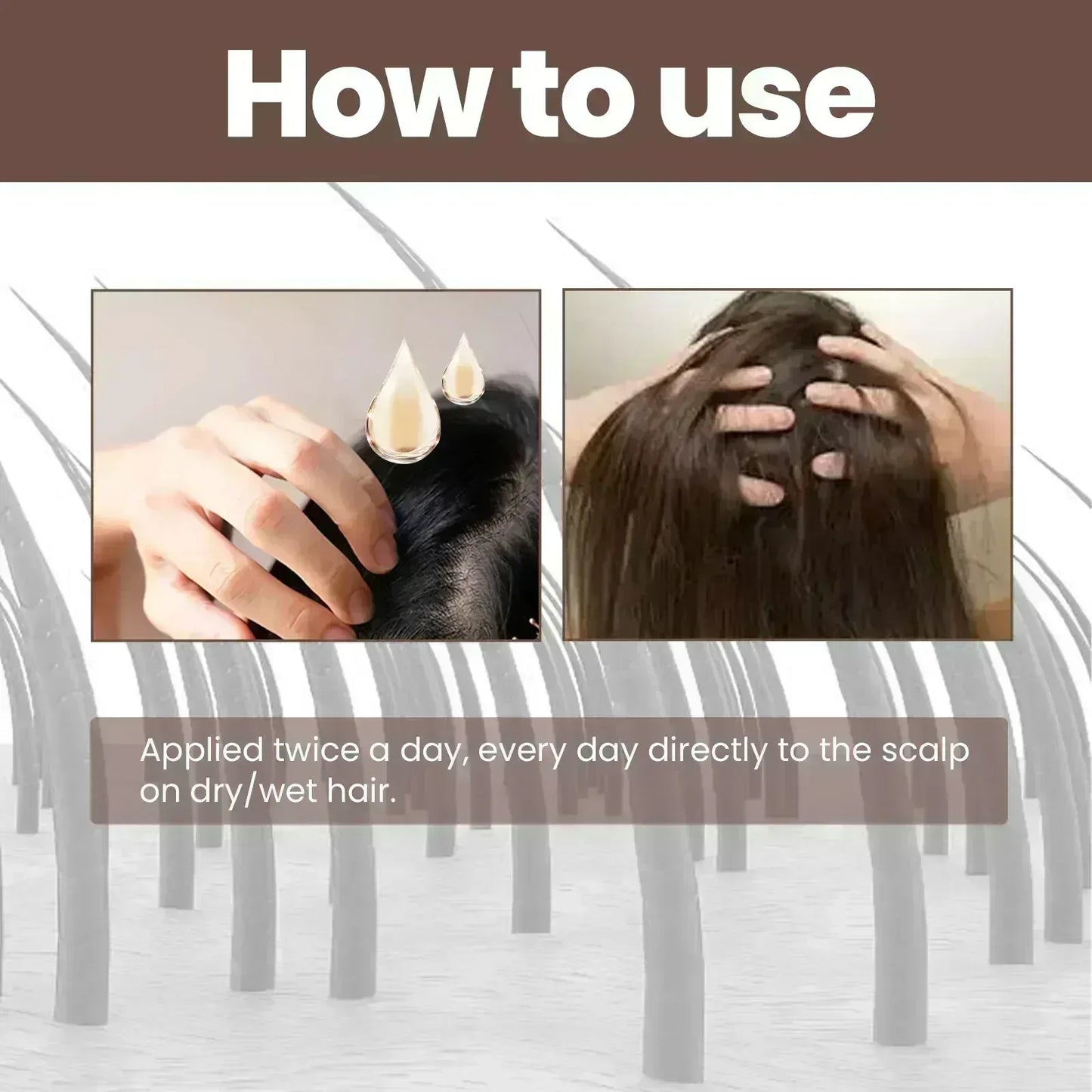 How to use

Applied twice a day, every day directly to the scalp on dry/wet hair.