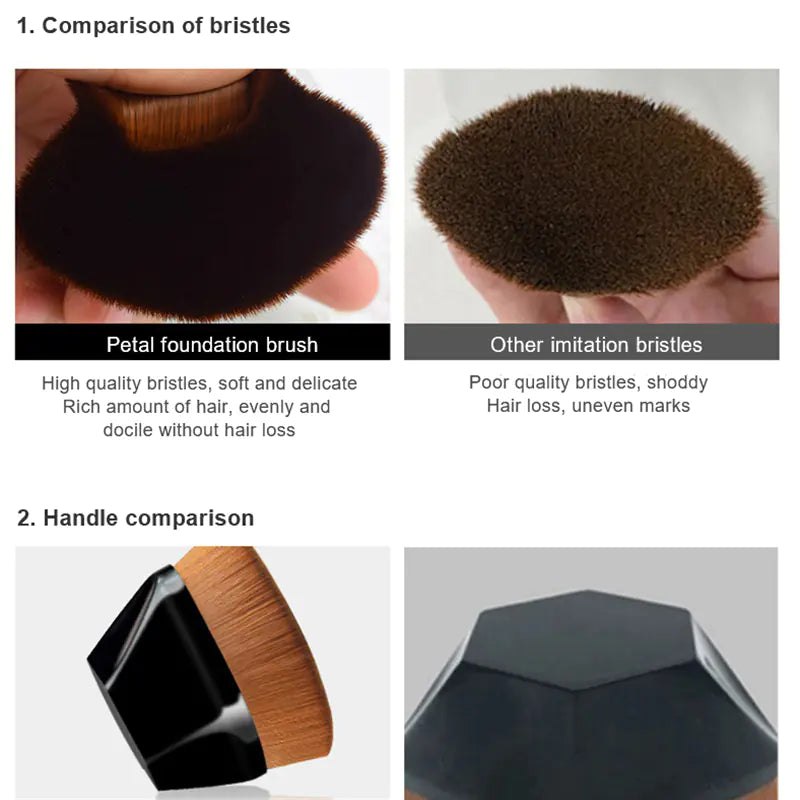 1. Comparison of bristles

Petal foundation brush

High quality bristles, soft and delicate
Rich amount of hair, evenly and docile without hair loss

Other imitation bristles

Poor quality bristles, shoddy
Hair loss, uneven marks

2. Handle comparison