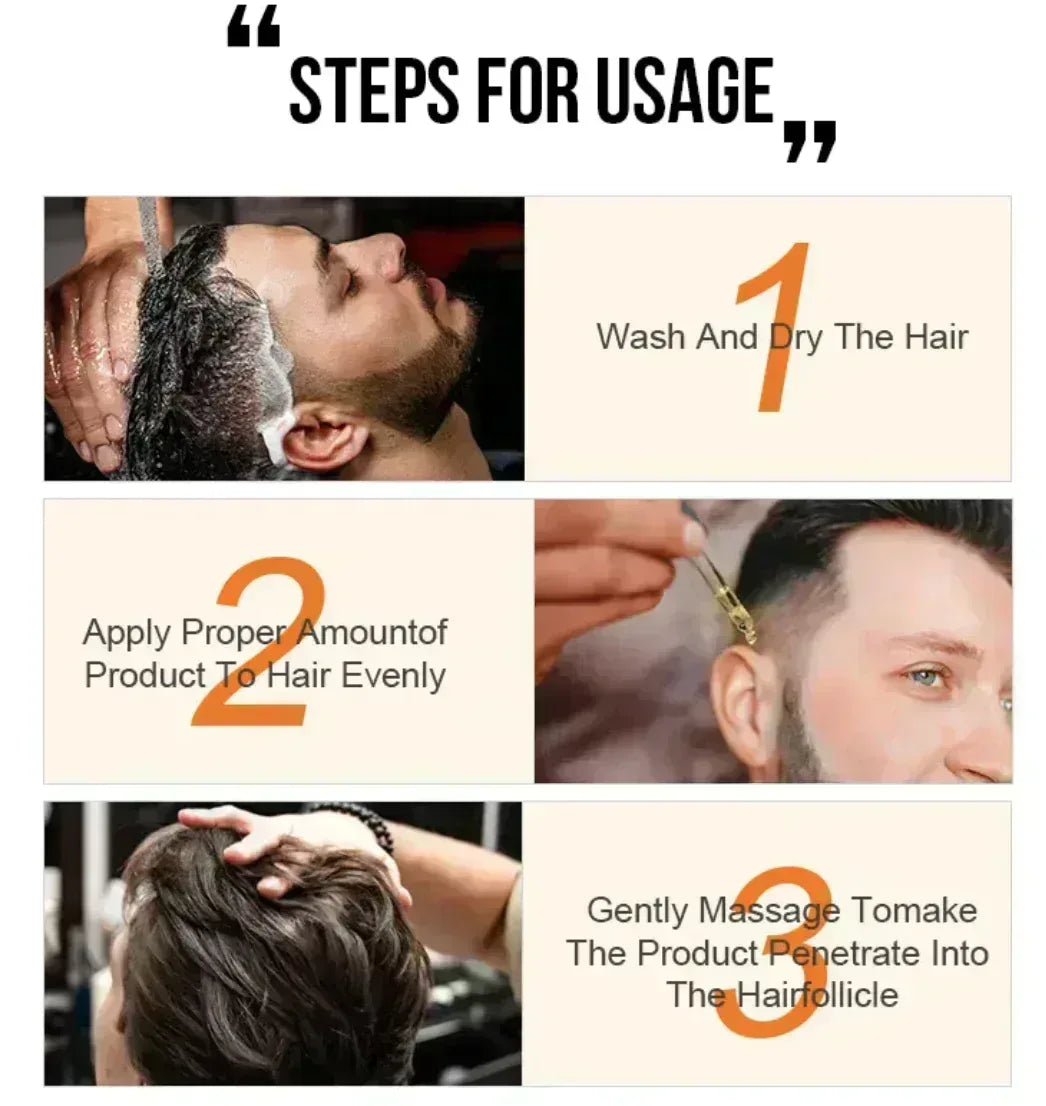 “STEPS FOR USAGE”

1
Wash And Dry The Hair

2
Apply Proper Amountof Product To Hair Evenly

3
Gently Massage Tomake The Product Penetrate Into The Hairfollicle